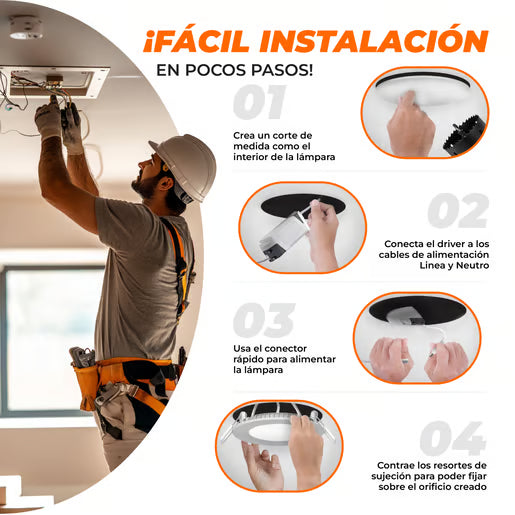 ¡FÁCIL INSTALACIÓN
EN POCOS PASOS!

01

Crea un corte de medida como el interior de la lámpara

02

Conecta el driver a los cables de alimentación Linea y Neutro

03

Usa el conector rápido para alimentar la lámpara

04

Contrae los resortes de sujeción para poder fijar sobre el orificio creado